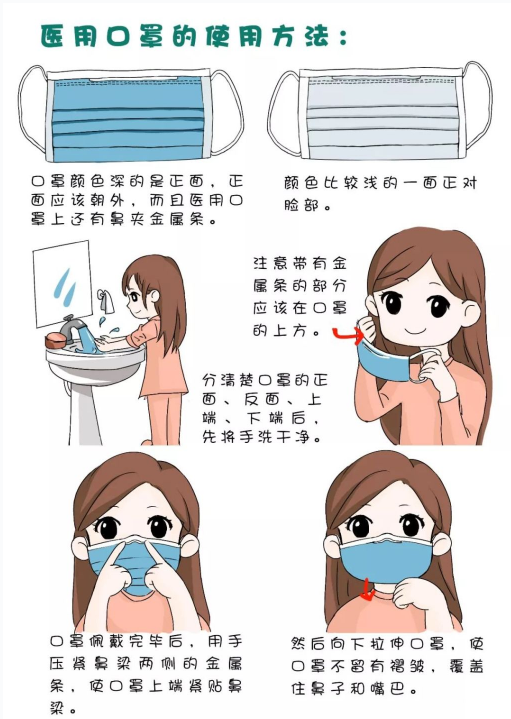 医用口罩的使用方法：

口罩颜色深的是正面，正面应该朝外，而且医用口罩上还有鼻夹金属条。

颜色比较浅的一面正对脸部。

注意带有金属条的部分应该在口罩的上方。

分清楚口罩的正面、反面、上端、下端后，先将手洗干净。

口罩佩戴完毕后，用手压紧鼻梁两侧的金属条，使口罩上端紧贴鼻梁。

然后向下拉伸口罩，使口罩不留有褶皱，覆盖住鼻子和嘴巴。